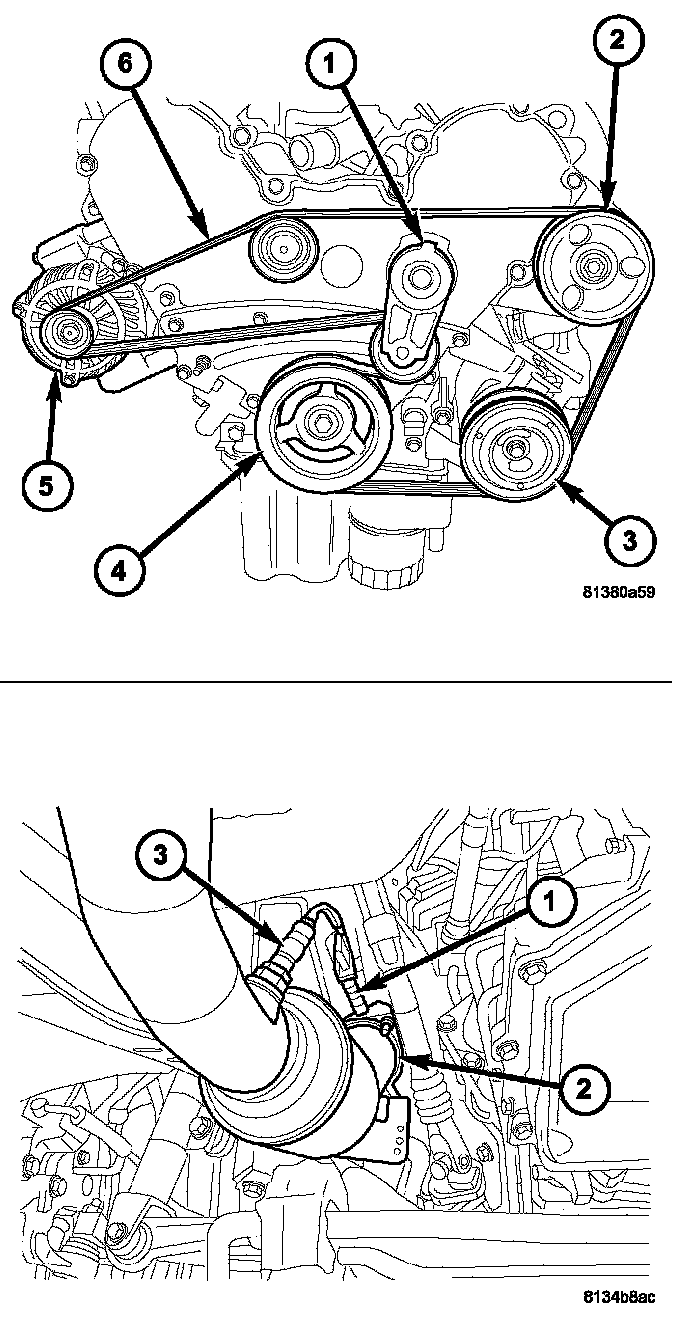 6
1
2
5
4
3
81380a59

3
1
2
8134b8ac