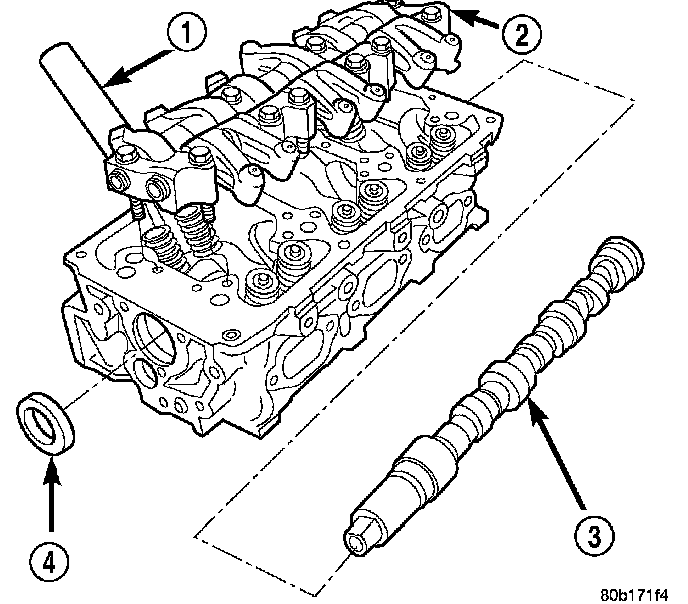 1
2
3
4
80b171f4