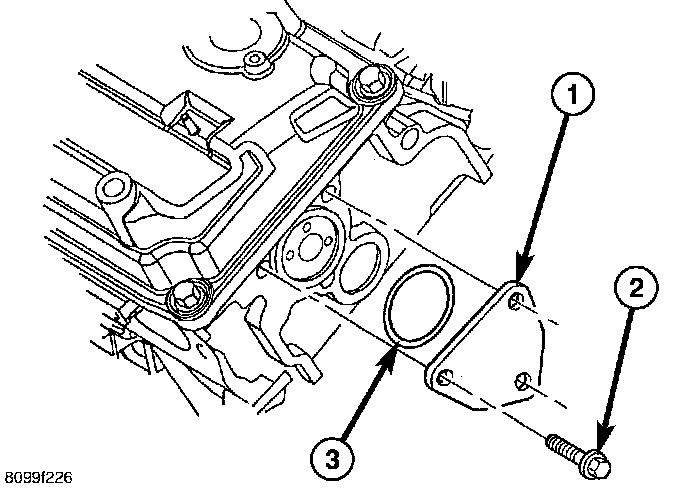 1
2
3
8099f226