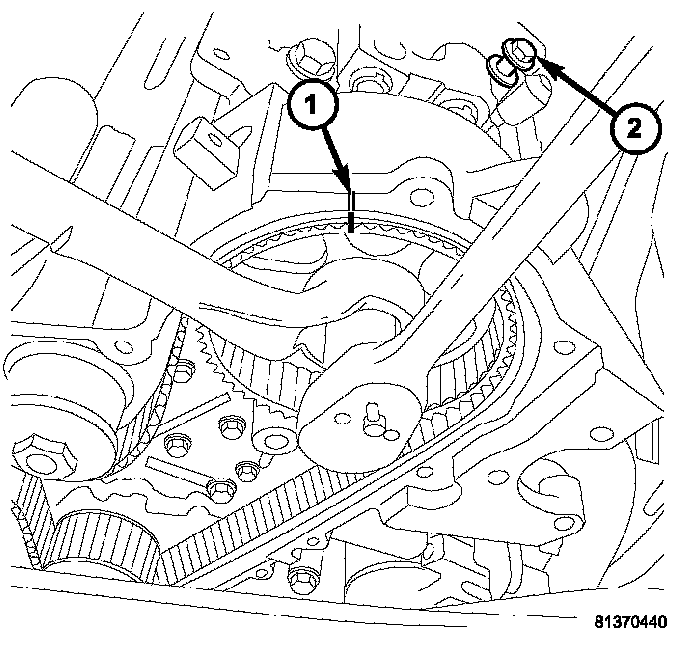 1
2
81370440