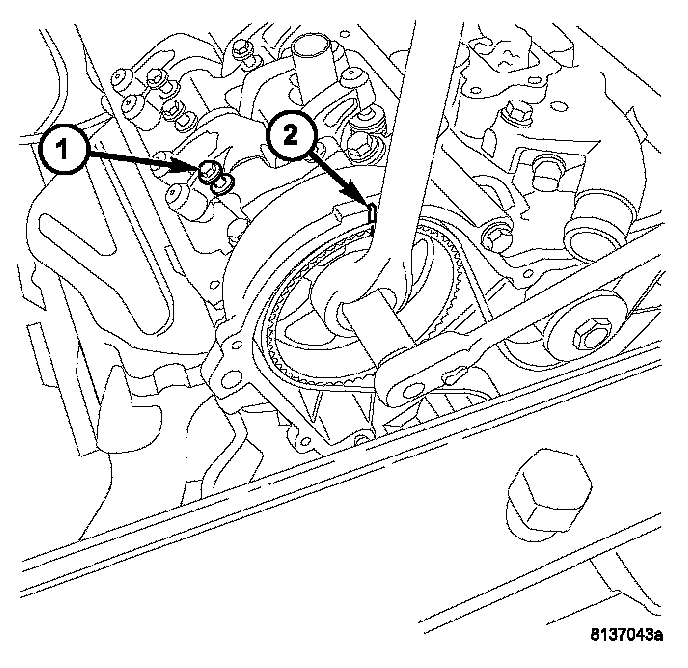 1
2
8137043a