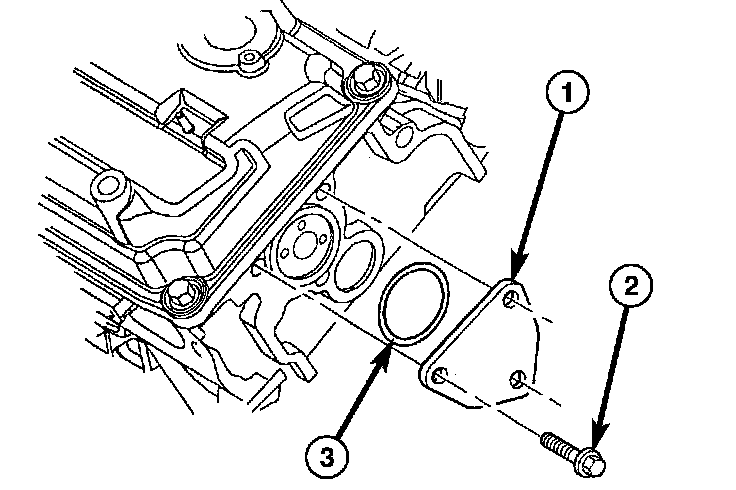 1
2
3