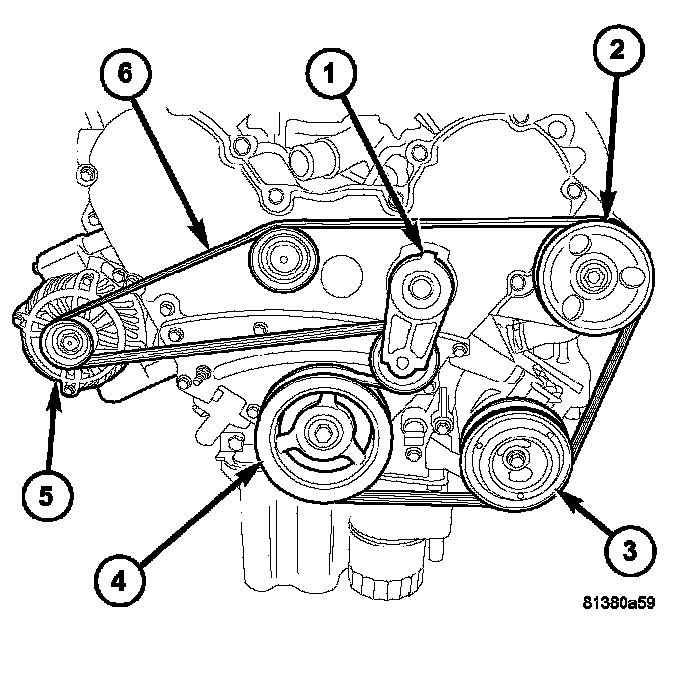 6
1
2
5
4
3
81380a59