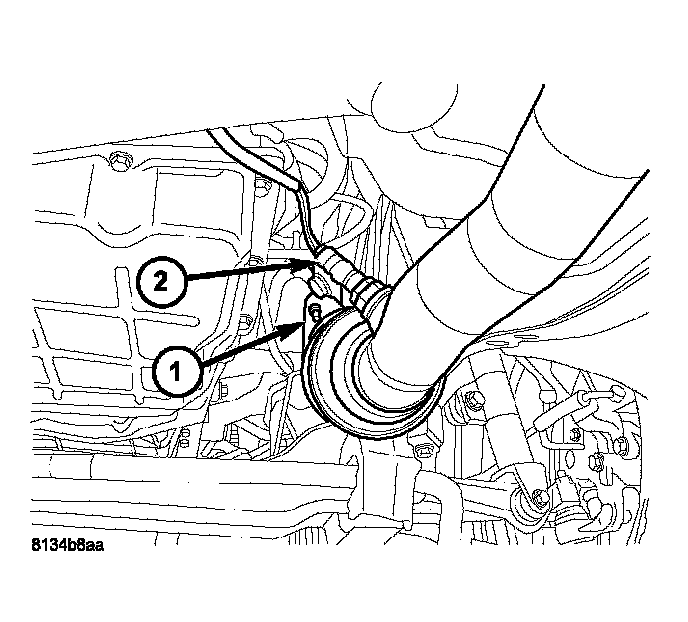 2

1

8134b8aa