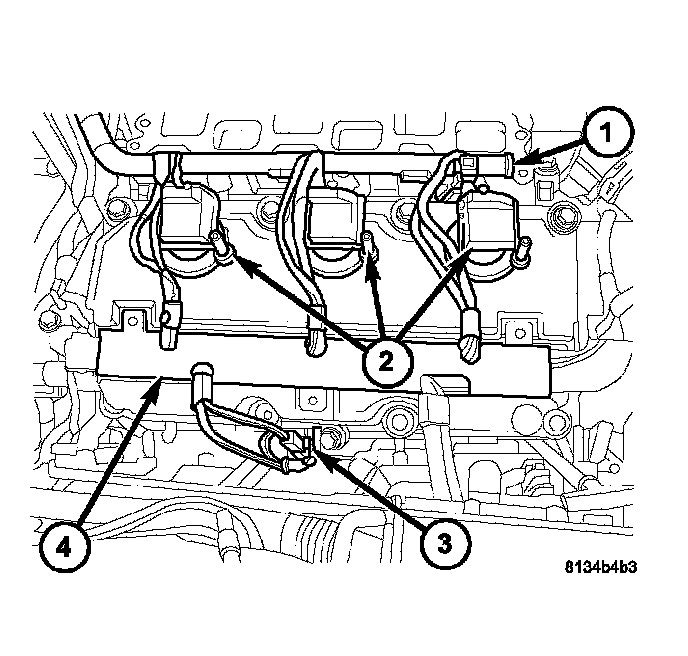 1
2
4
3
8134b4b3