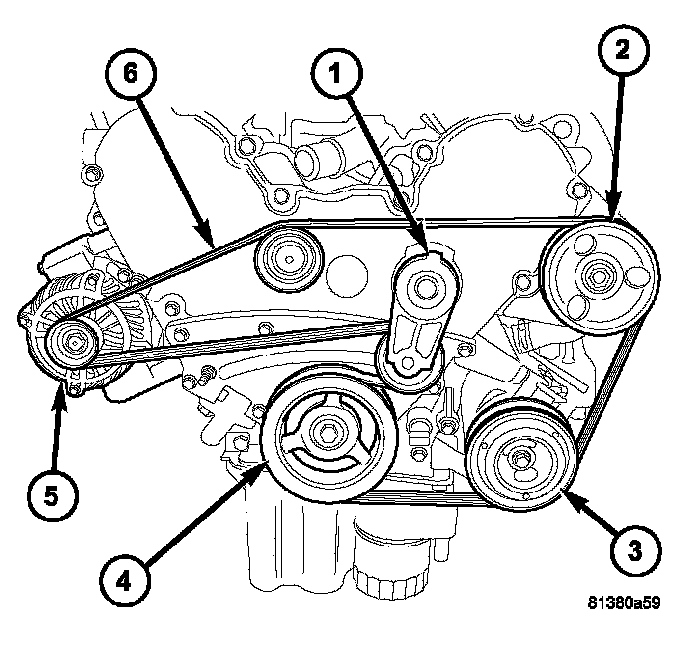 6
1
2
5
4
3
81380a59