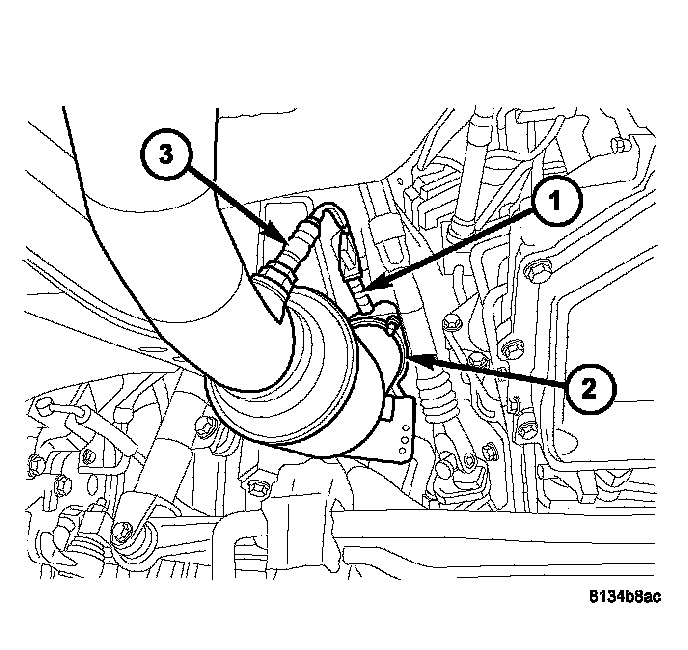 3

1

2

8134b8ac