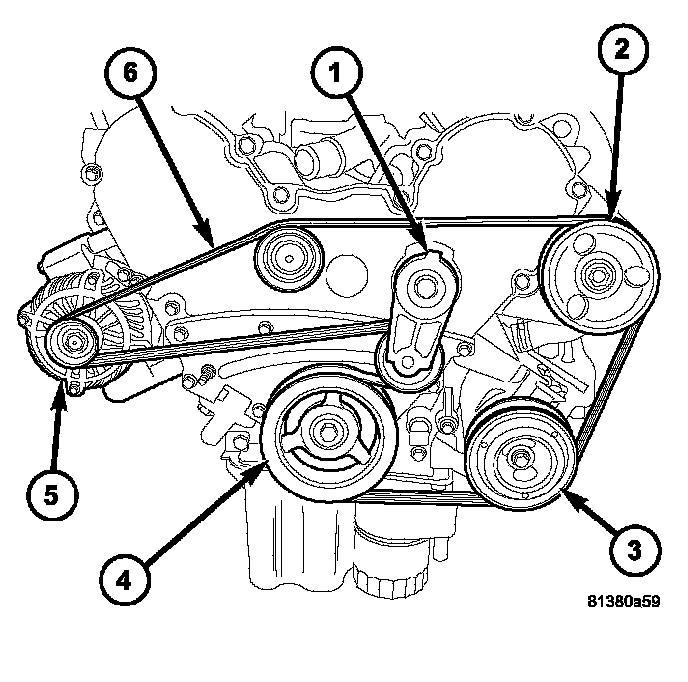 6
1
2
5
4
3
81380a59