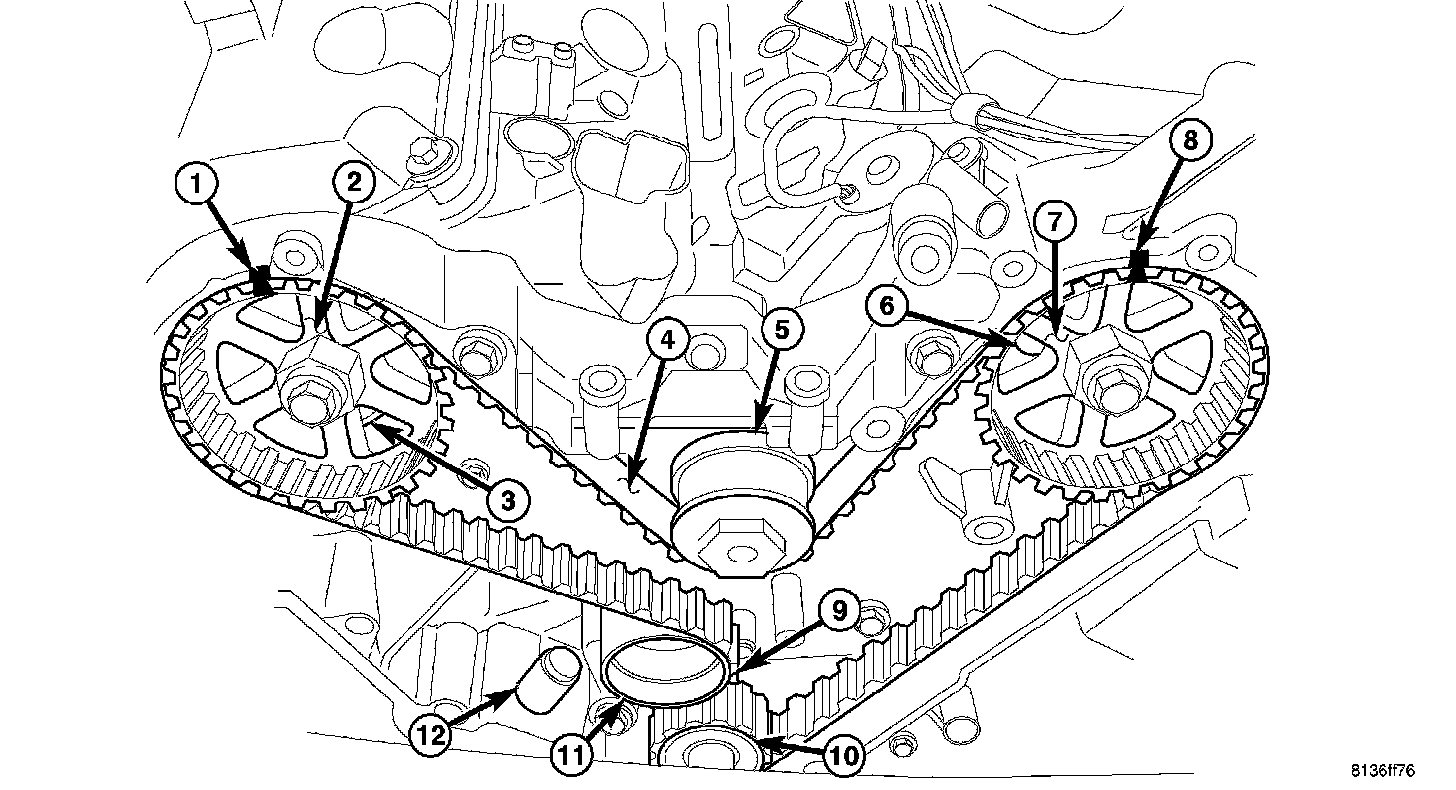 1
2
8
7
6
4
5
3
9
12
11
10
8136ff76