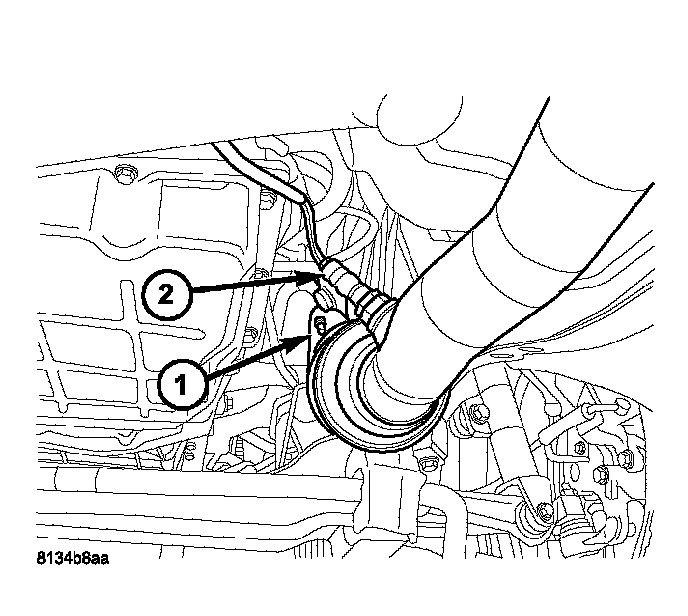 2

1

8134b8aa