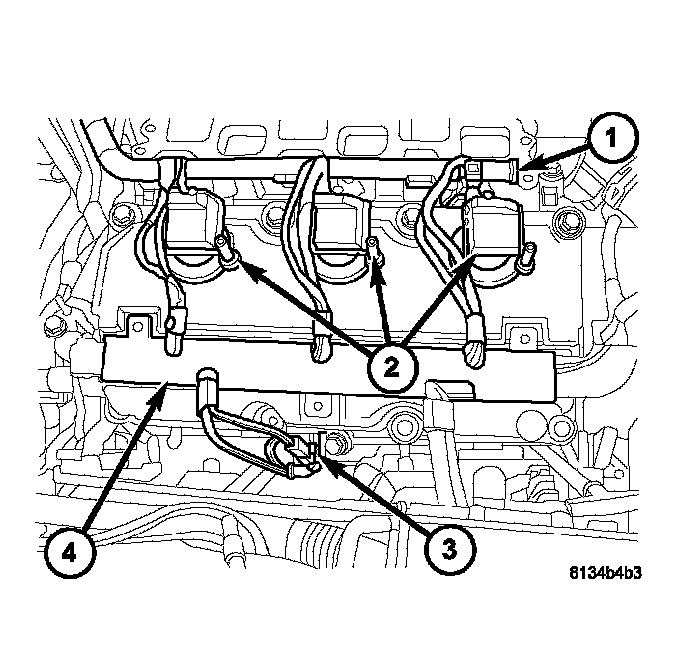 1
2
4
3
8134b4b3