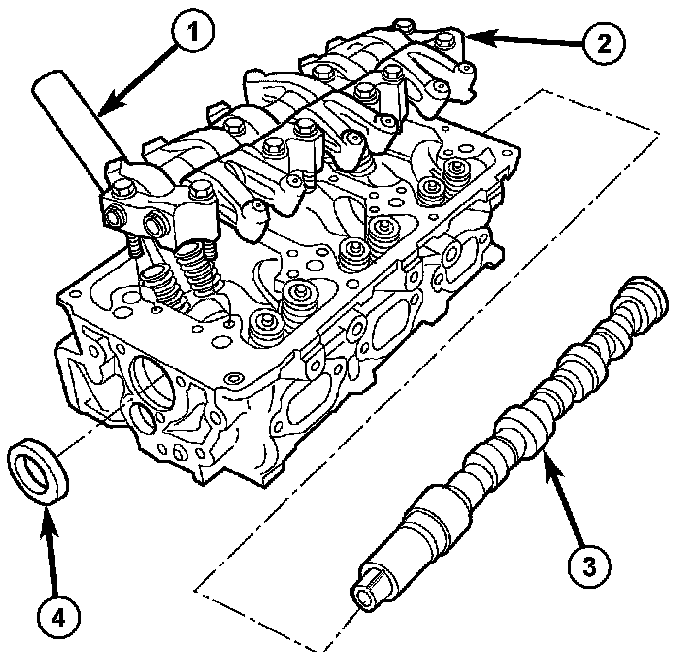 1
2
3
4