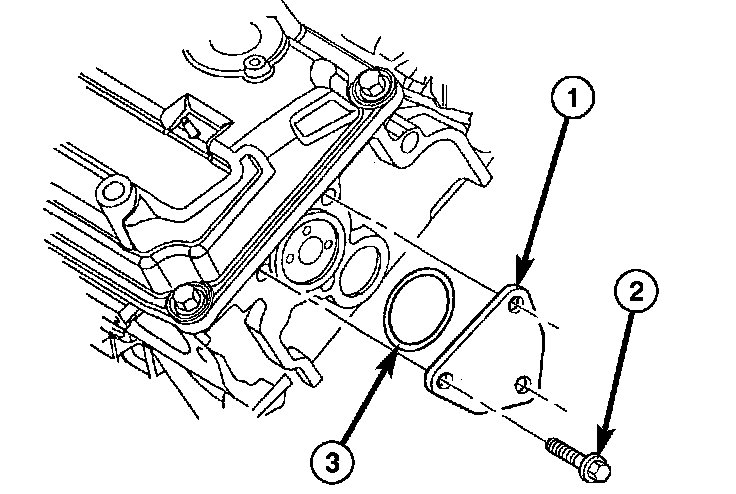 1
2
3