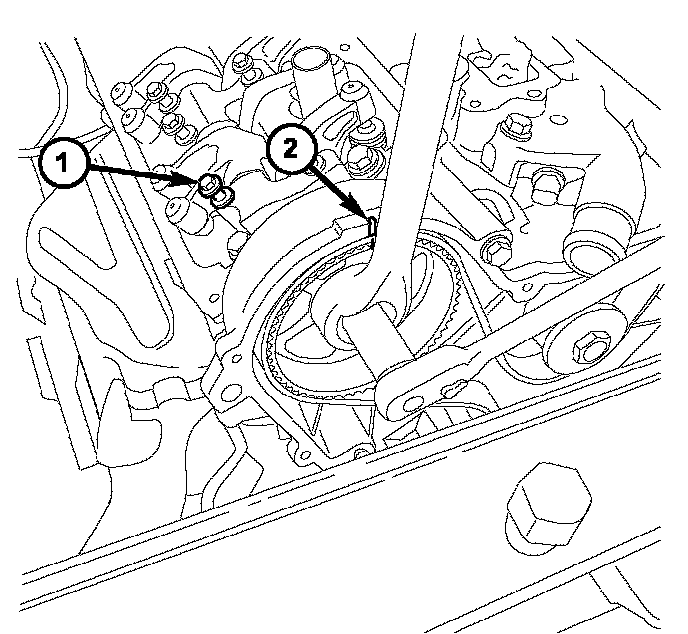 1
2