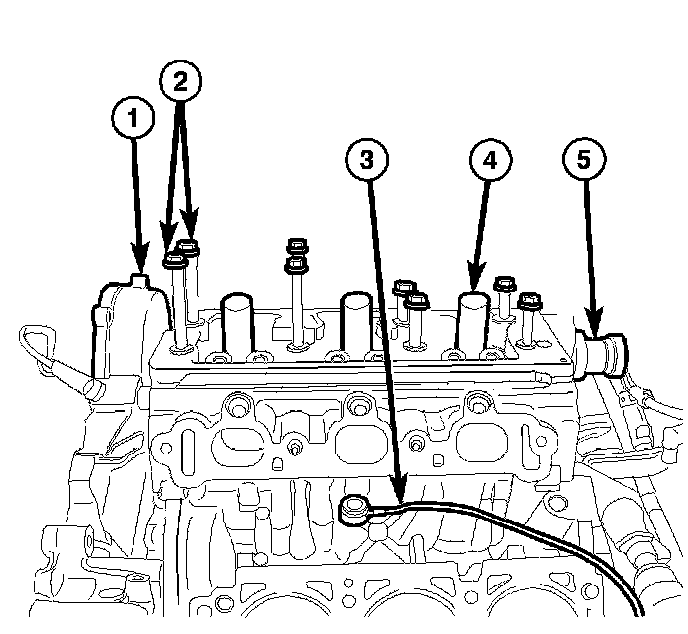 1
2
3
4
5