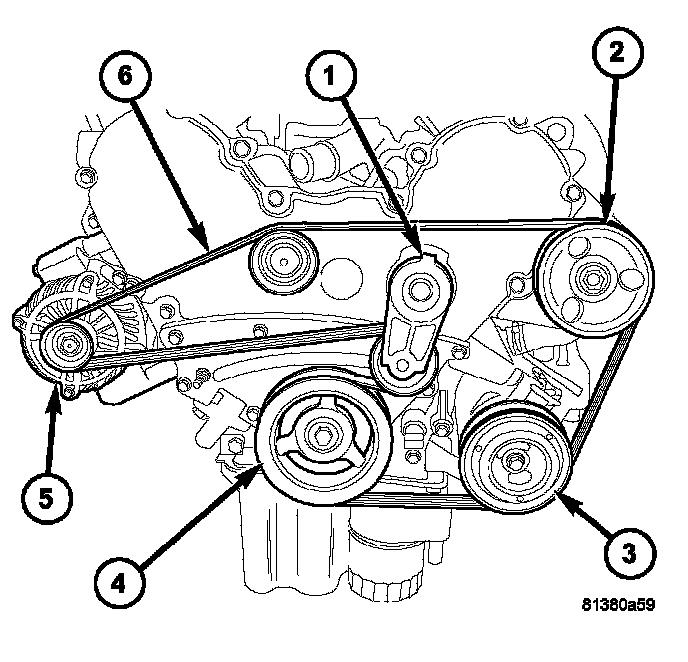 6
1
2
5
4
3
81380a59