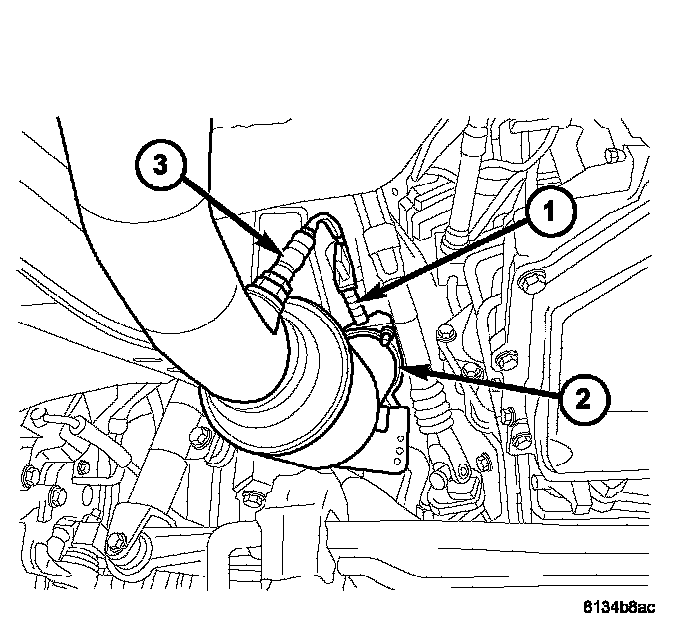 3

1

2

8134b8ac