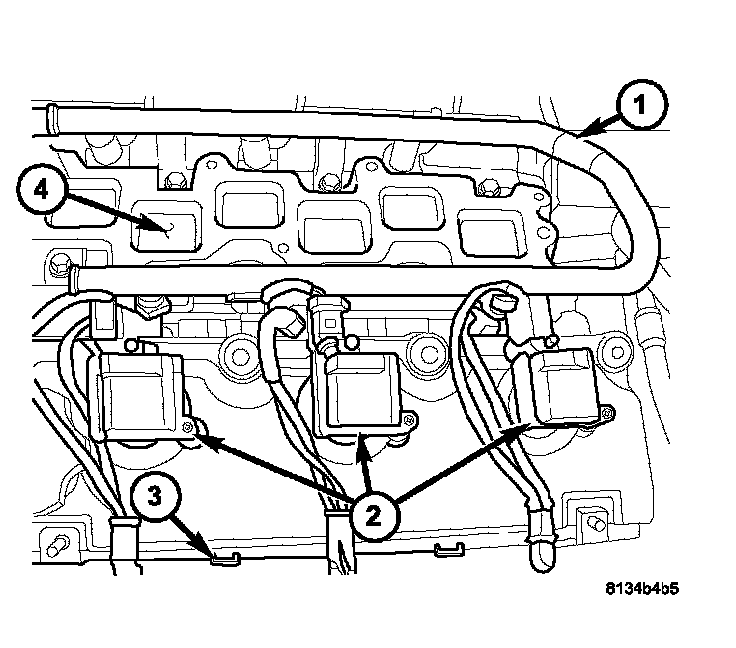 1
4
3
2
8134b4b5