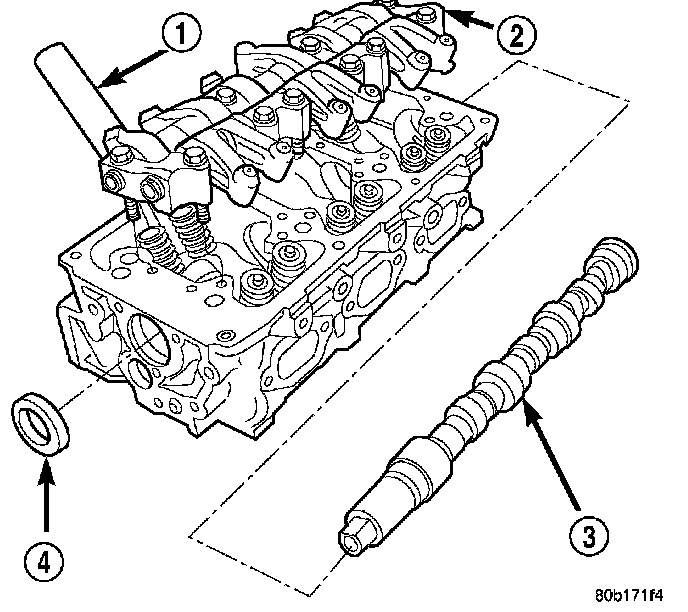 1
2
3
4
80b171f4