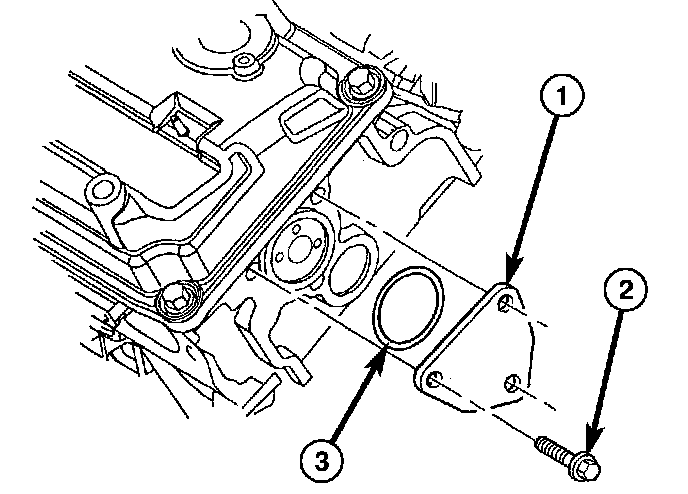 1
2
3