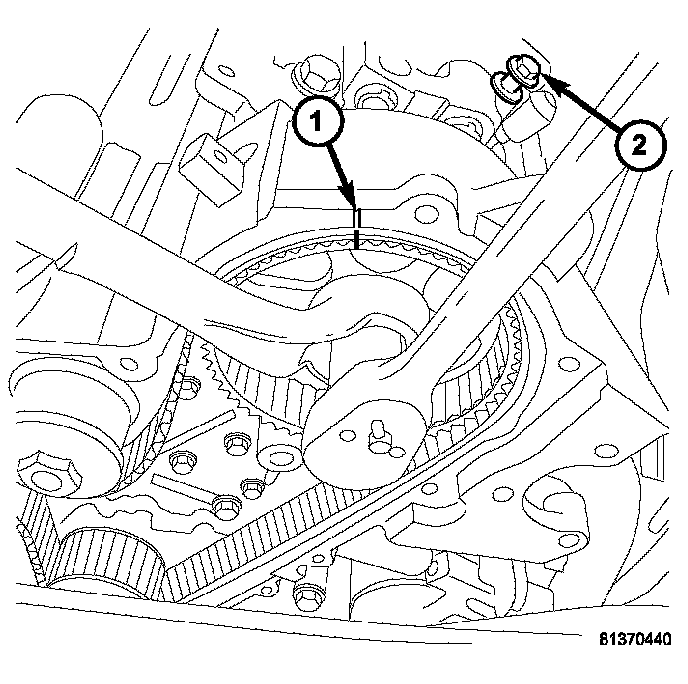 1
2
81370440