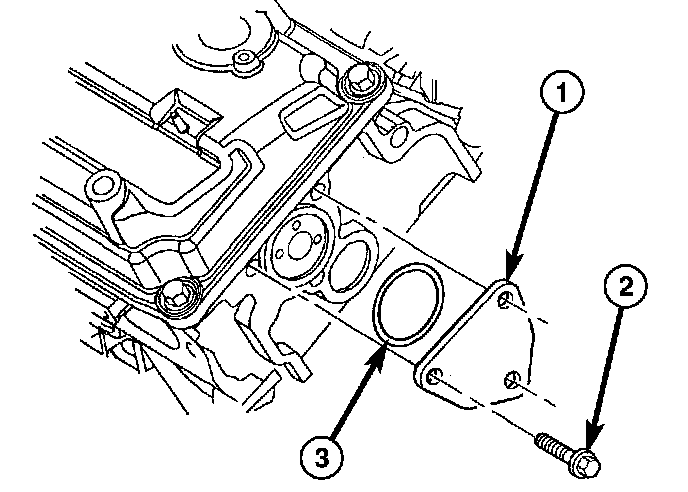 1
2
3