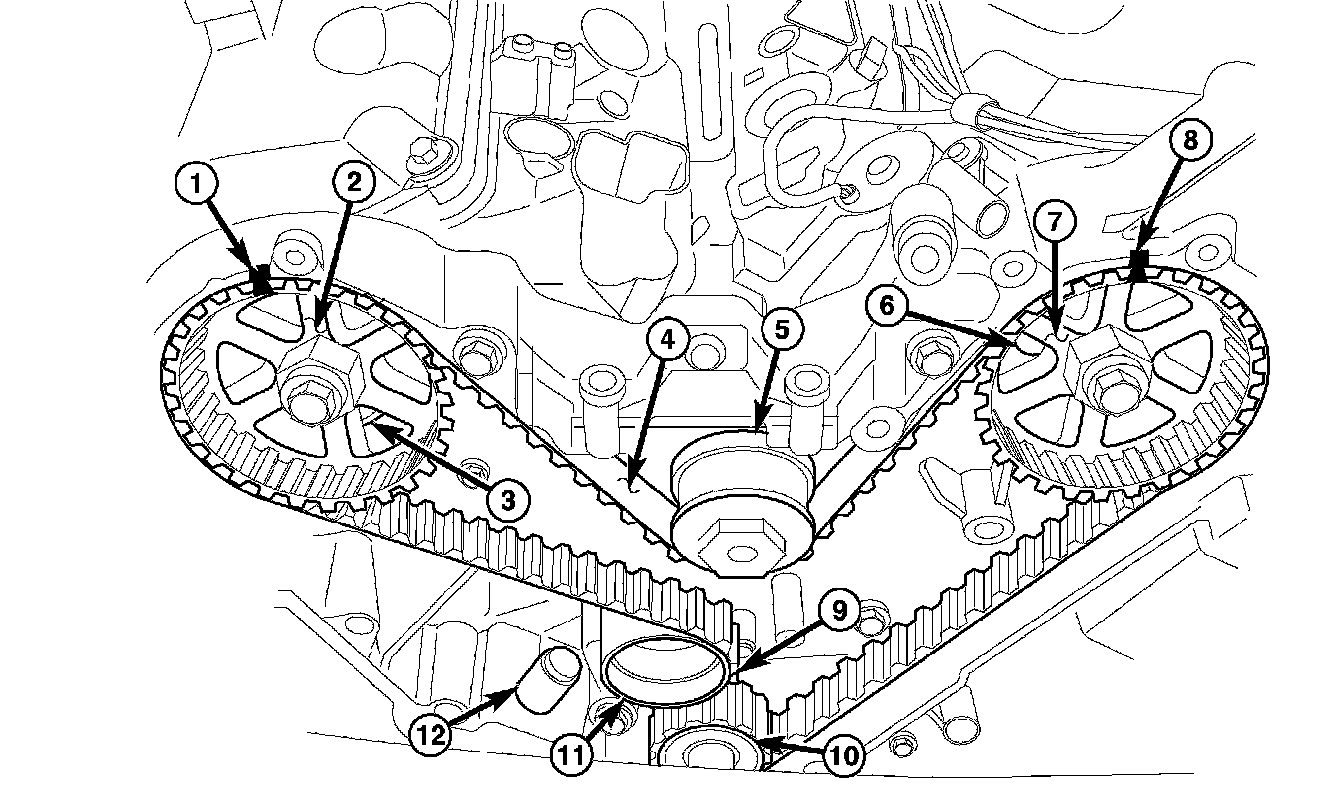 1
2
3
4
5
6
7
8
9
10
11
12