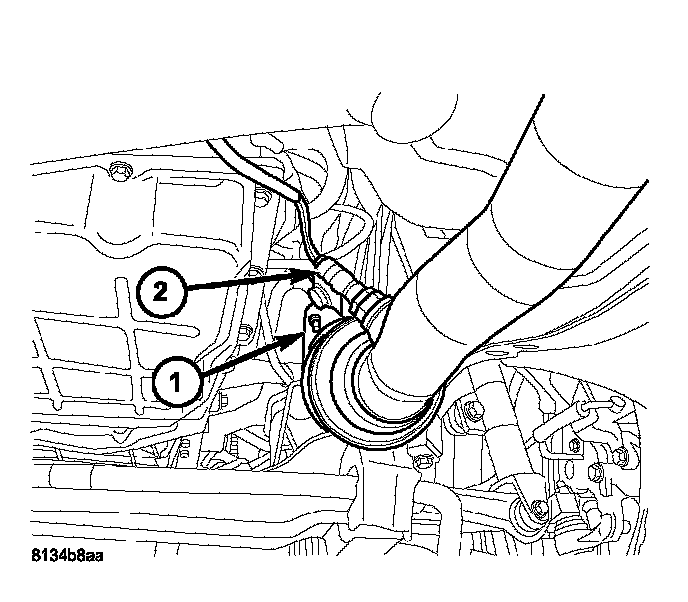 2

1

8134b8aa