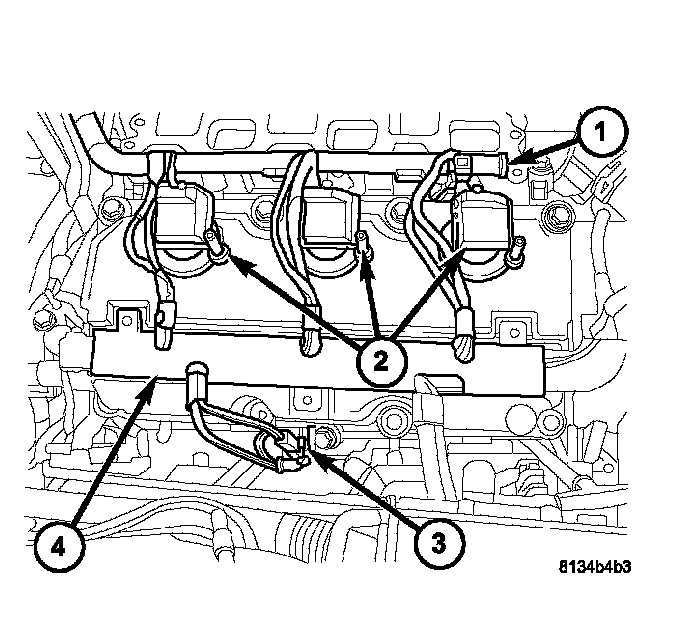 1
2
4
3
8134b4b3