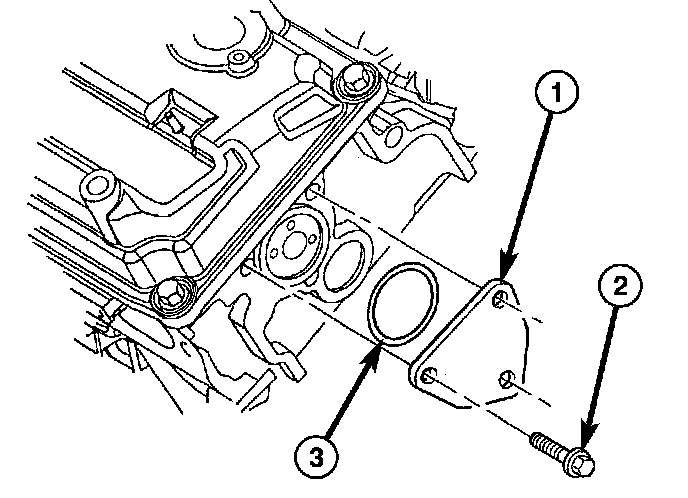 1
2
3