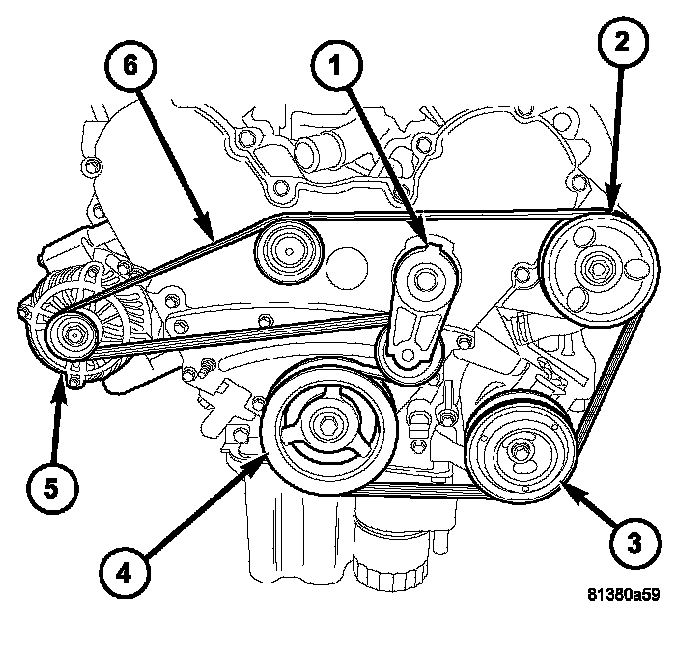 6
1
2
5
4
3
81380a59