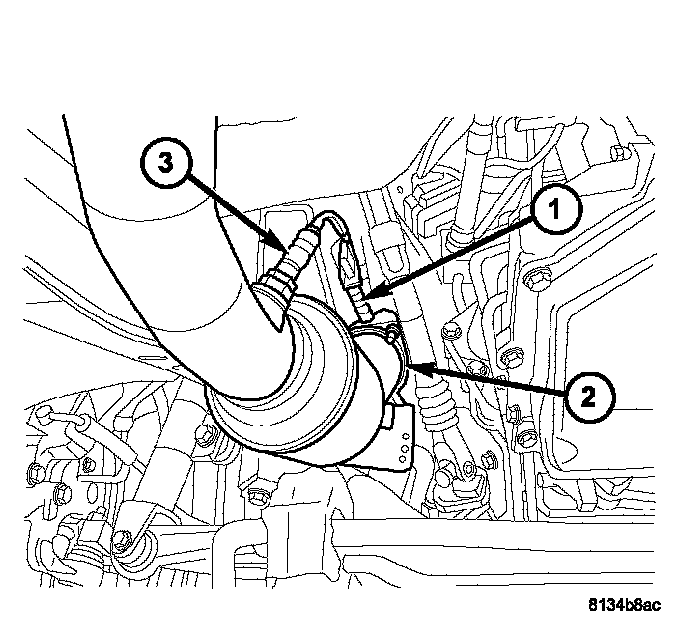 3
1
2
8134b8ac