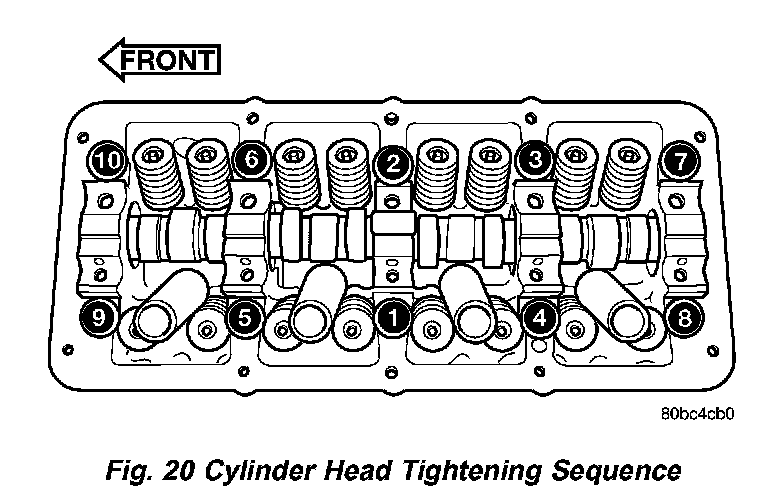 FRONT

10 6 2 3 7

9 5 1 4 8

80bc4cb0

Fig. 20 Cylinder Head Tightening Sequence