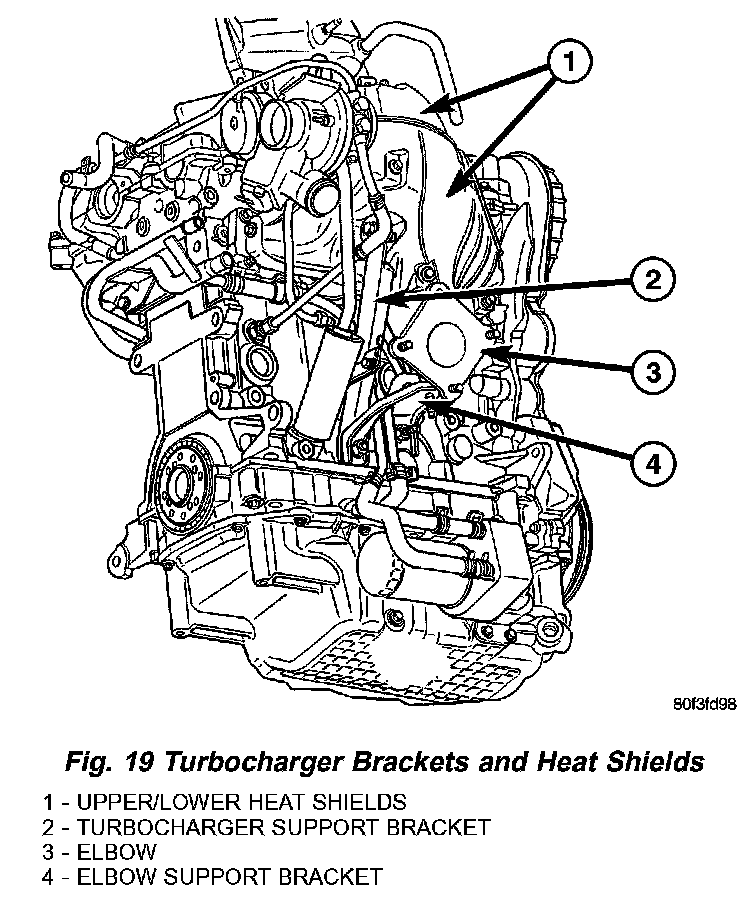 1

2

3

4

80f3fd98

Fig. 19 Turbocharger Brackets and Heat Shields

1 - UPPER/LOWER HEAT SHIELDS
2 - TURBOCHARGER SUPPORT BRACKET
3 - ELBOW
4 - ELBOW SUPPORT BRACKET