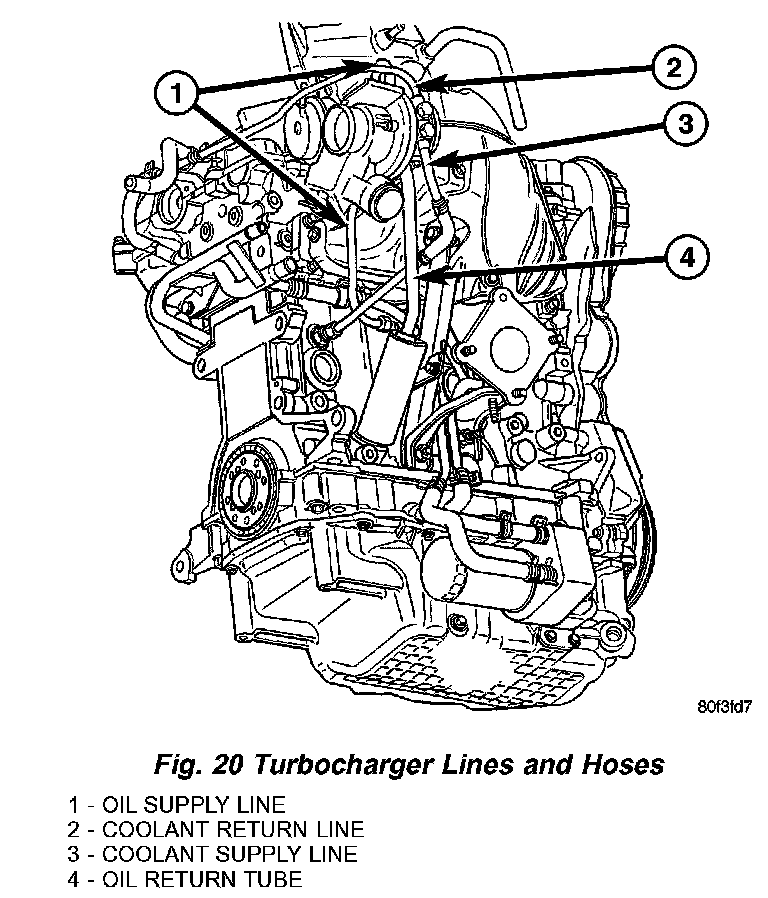 1
2
3
4

80f3fd7

Fig. 20 Turbocharger Lines and Hoses

1 - OIL SUPPLY LINE
2 - COOLANT RETURN LINE
3 - COOLANT SUPPLY LINE
4 - OIL RETURN TUBE