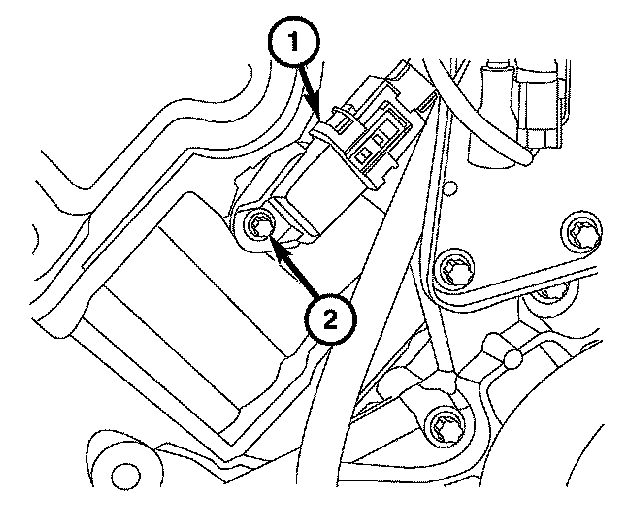 1
2