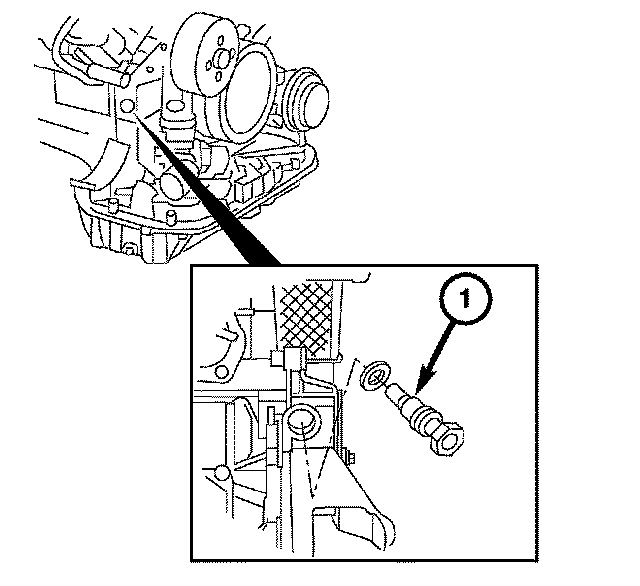 1