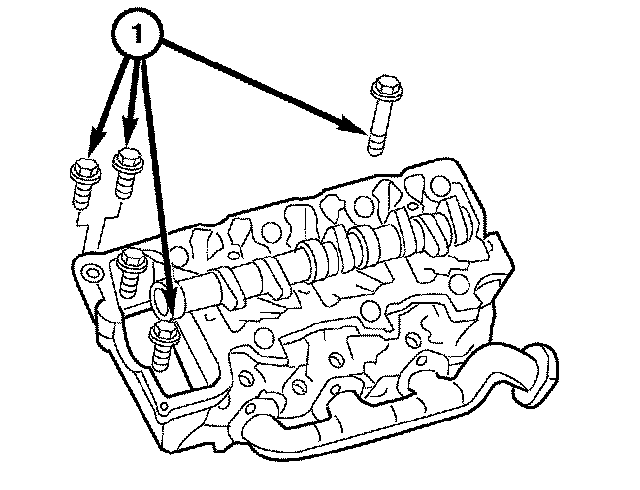 1