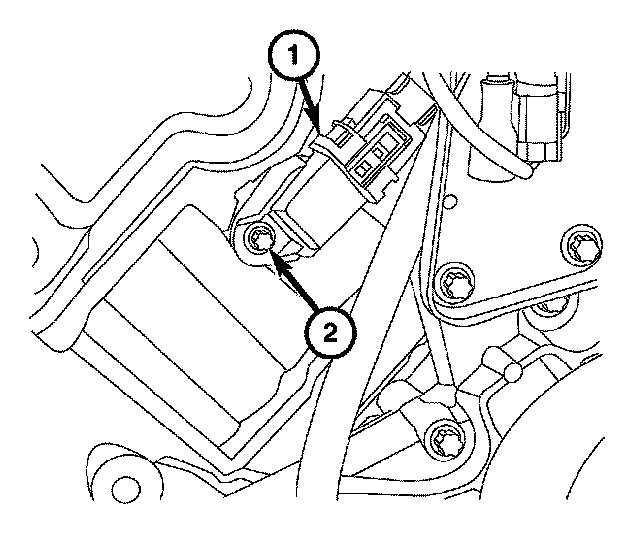 1

2