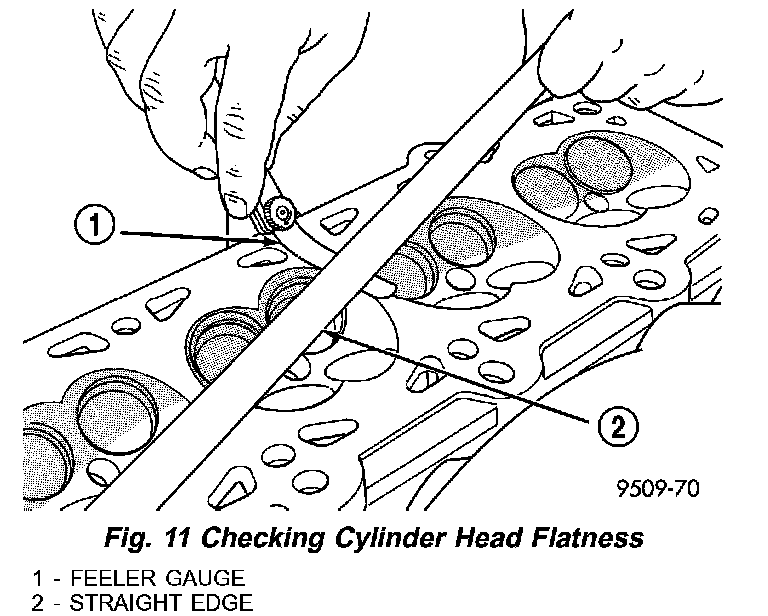 1

2

9509-70

Fig. 11 Checking Cylinder Head Flatness

1 - FEELER GAUGE
2 - STRAIGHT EDGE