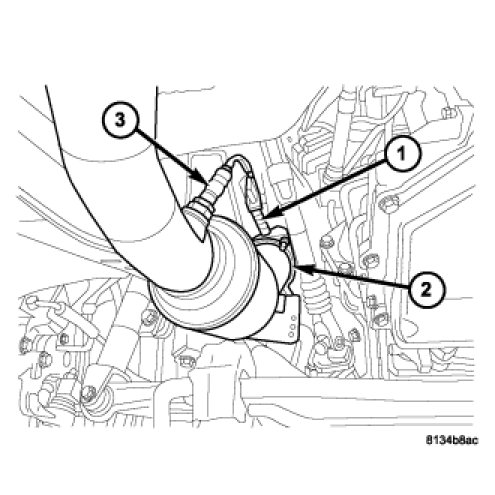 3
1
2
8134b8ac