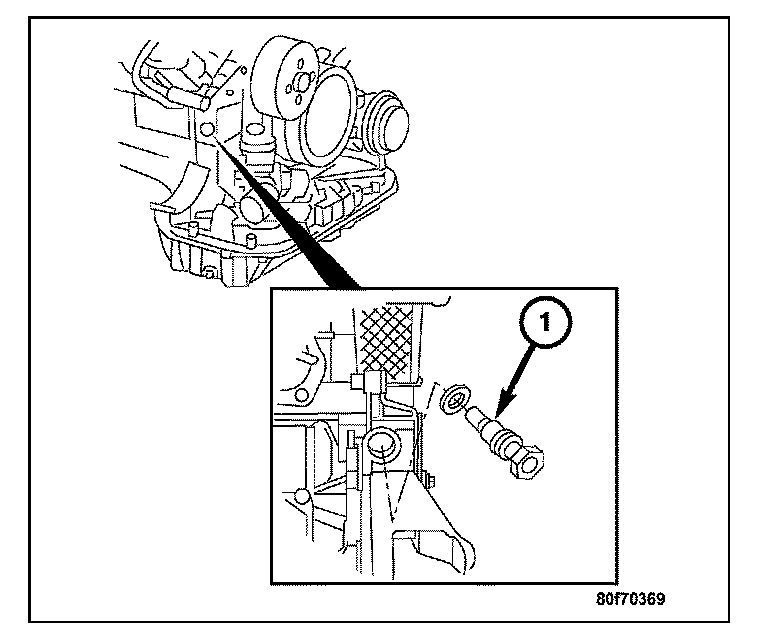 1

80f70369