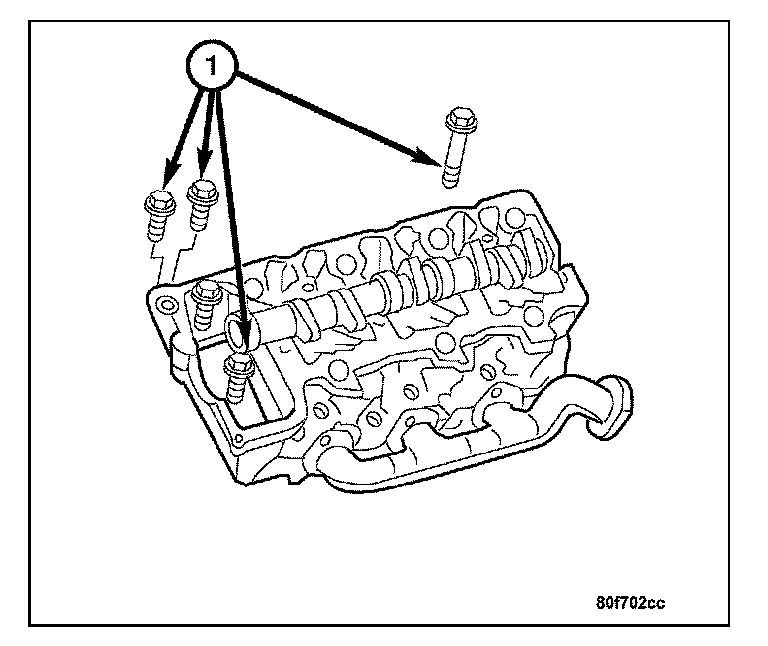 1

80f702cc