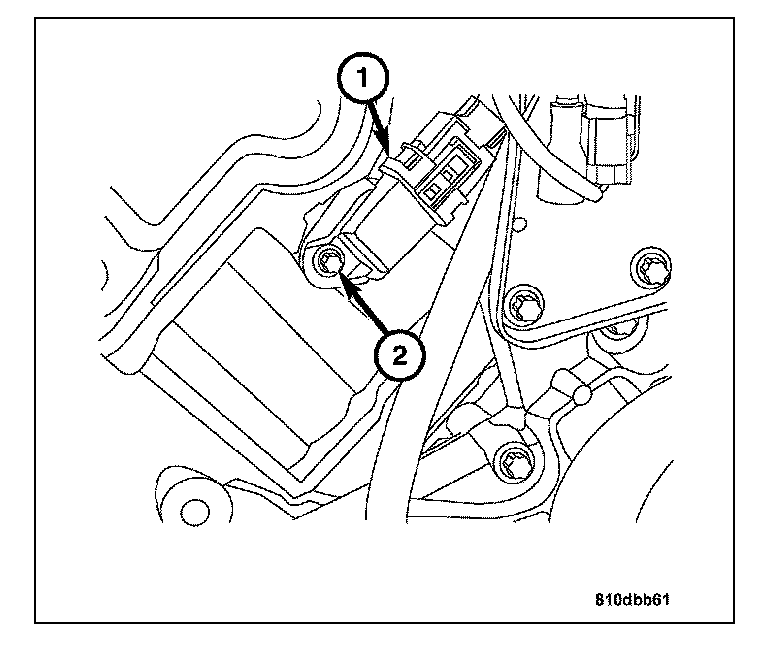 1
2
810dbb61