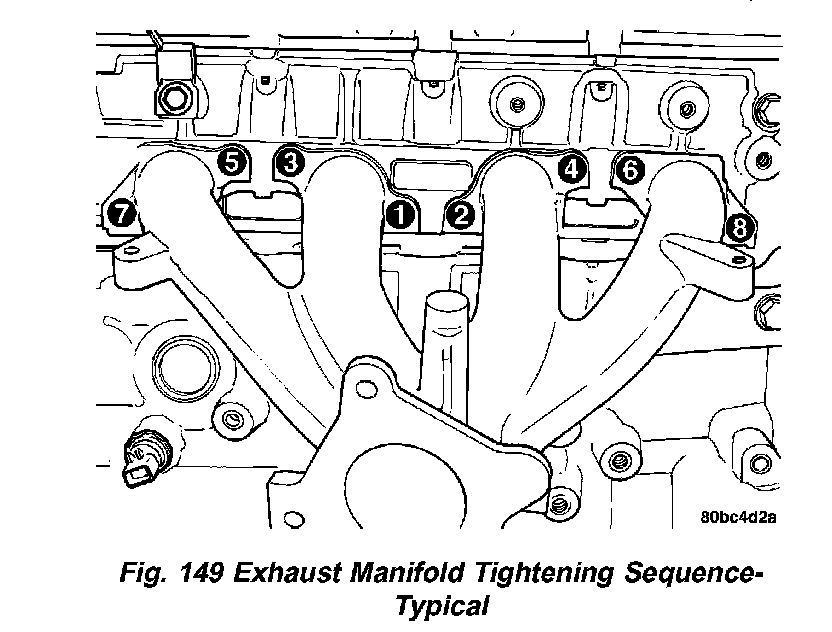 5
3
4
6
7
1
2
8
80bc4d2a

Fig. 149 Exhaust Manifold Tightening Sequence-Typical