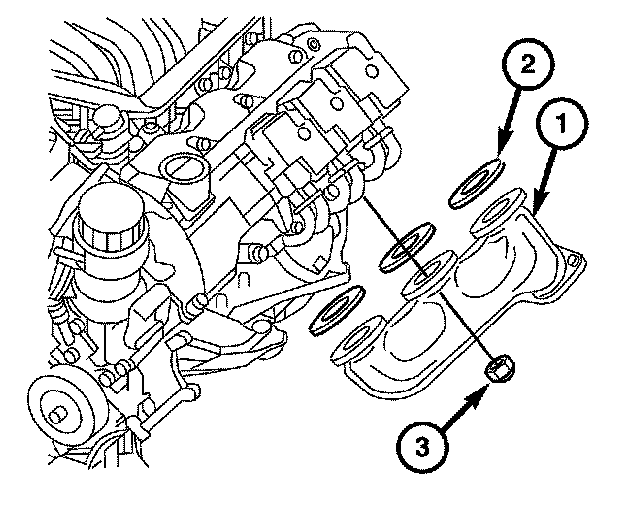 2
1
3