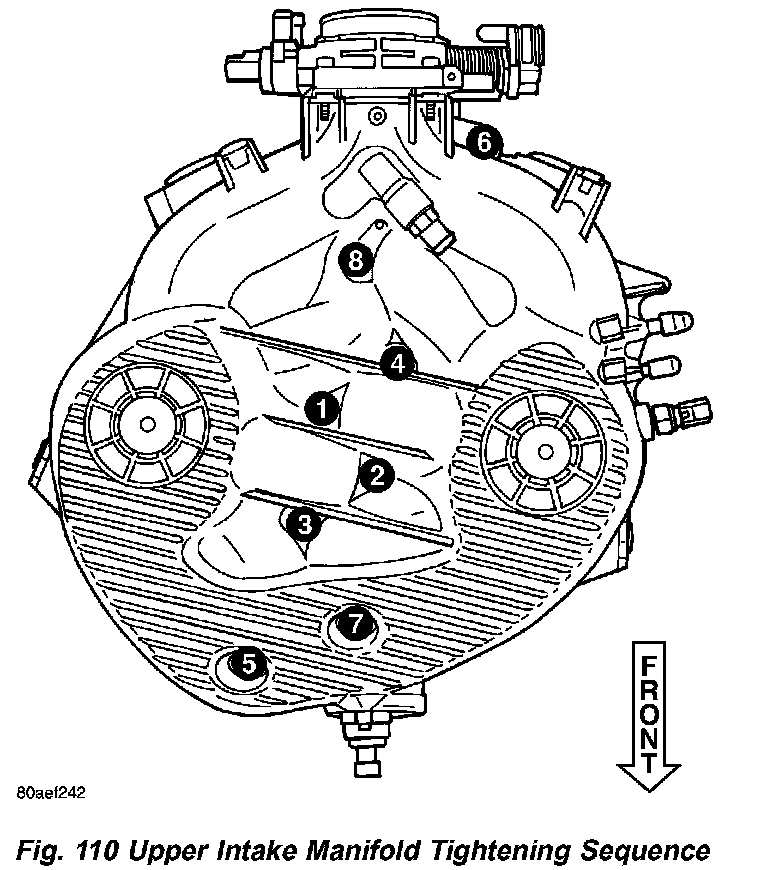 6
8
4
1
2
3
7
5
FRONT

80aef242

Fig. 110 Upper Intake Manifold Tightening Sequence