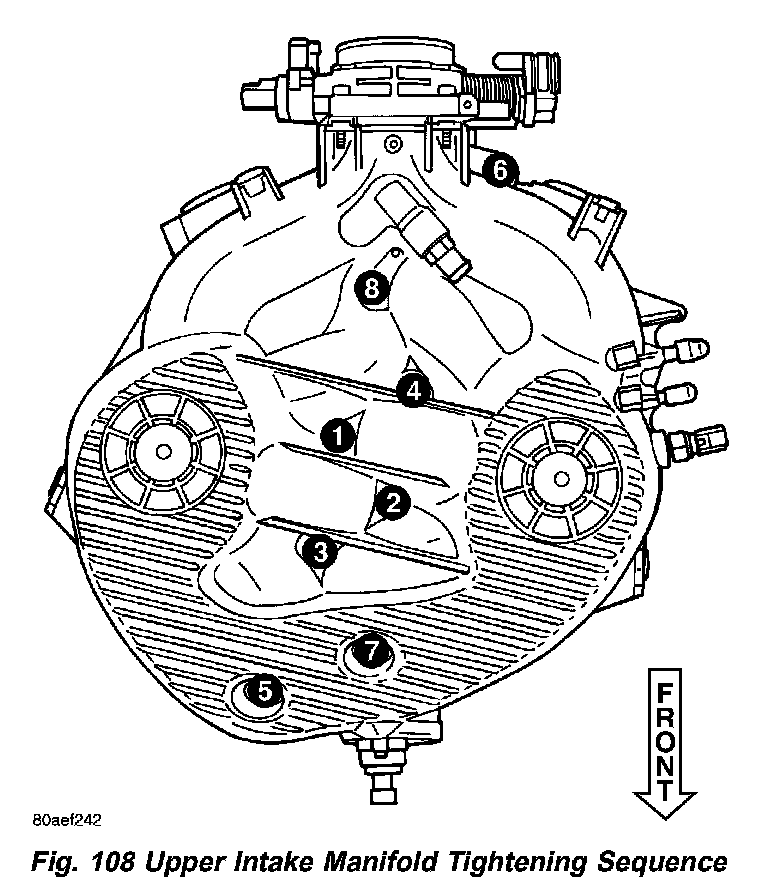 6
8
4
1
2
3
7
5
FRONT
80aef242
Fig. 108 Upper Intake Manifold Tightening Sequence