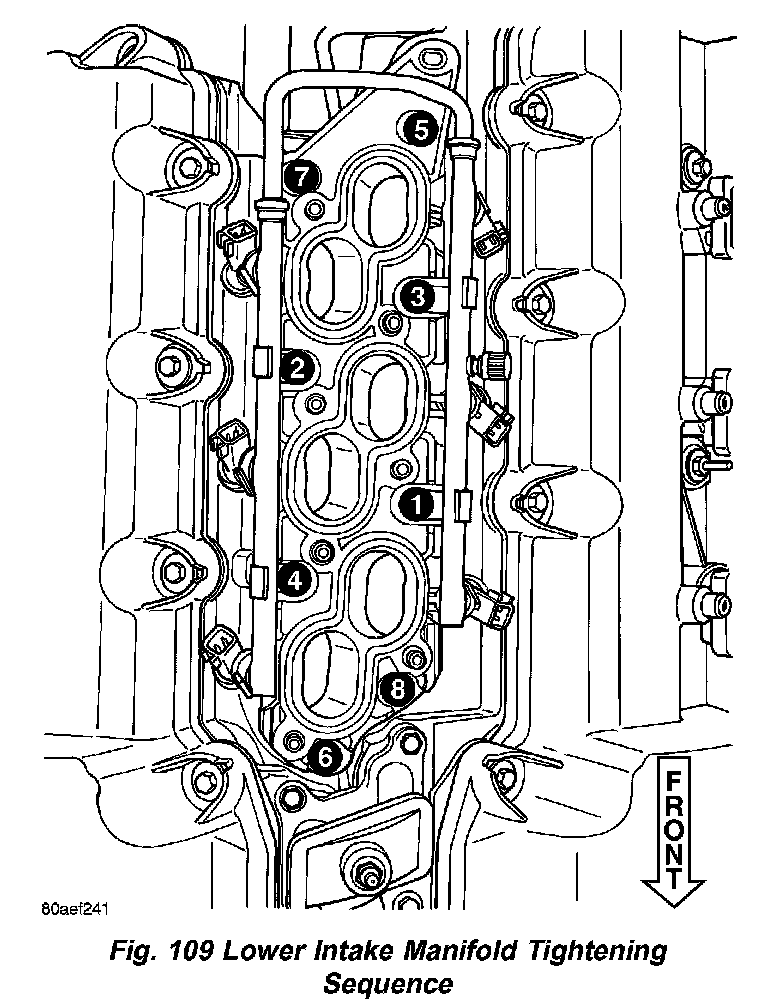 5
7
3
2
1
4
8
6
FRONT
80aef241
Fig. 109 Lower Intake Manifold Tightening Sequence