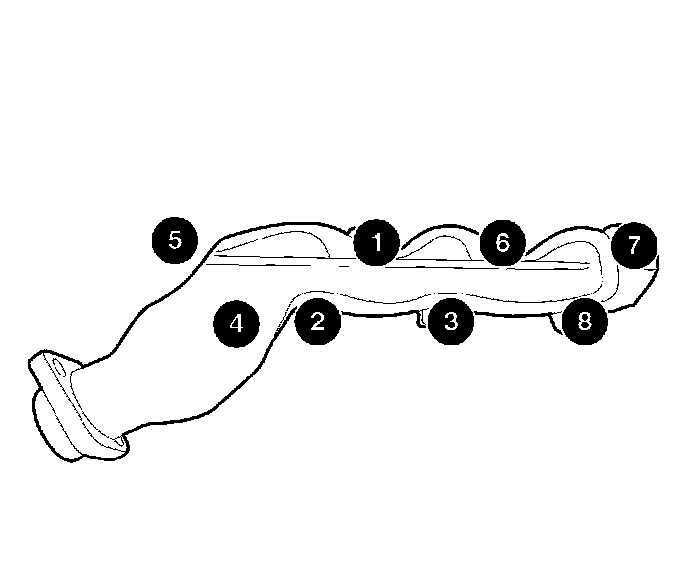 5
1
6
7
4
2
3
8